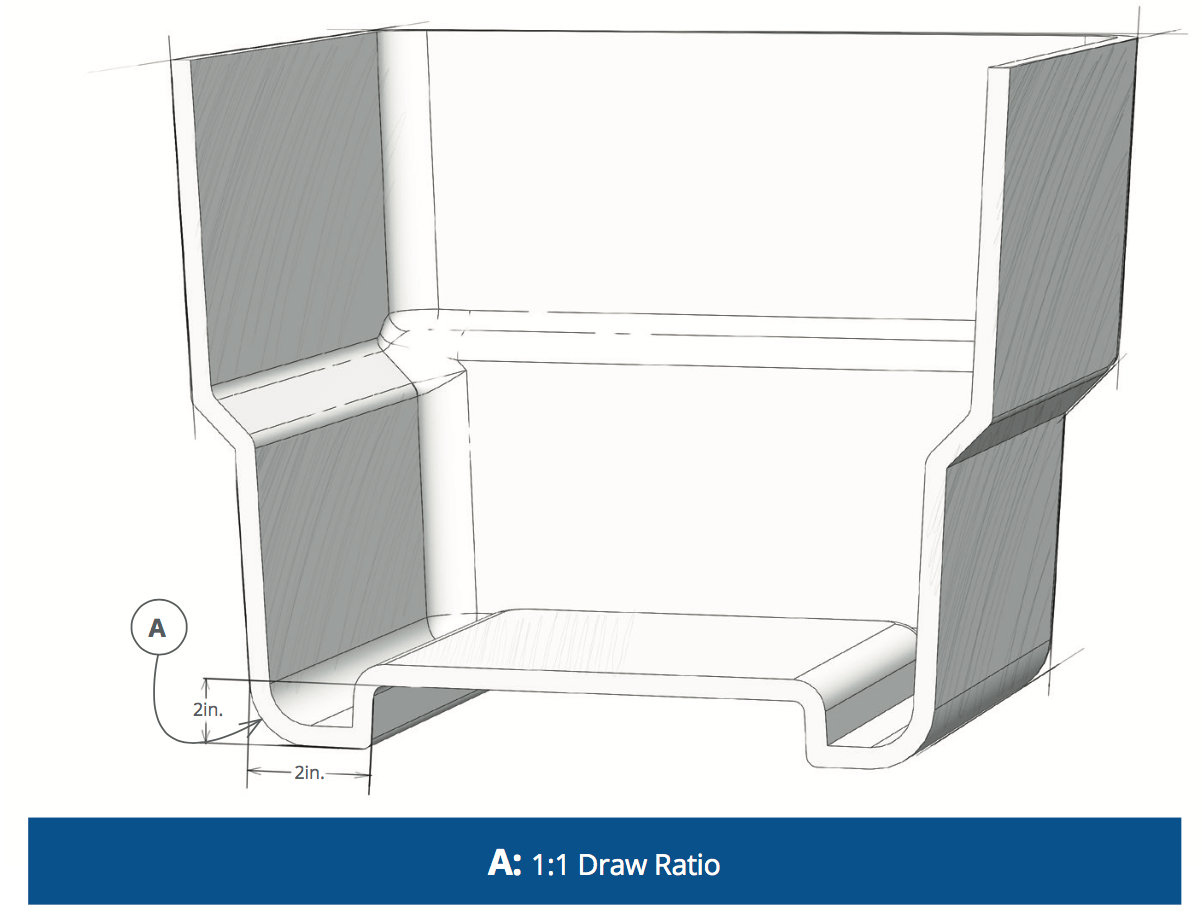 A

2in.

2in.

A: 1:1 Draw Ratio