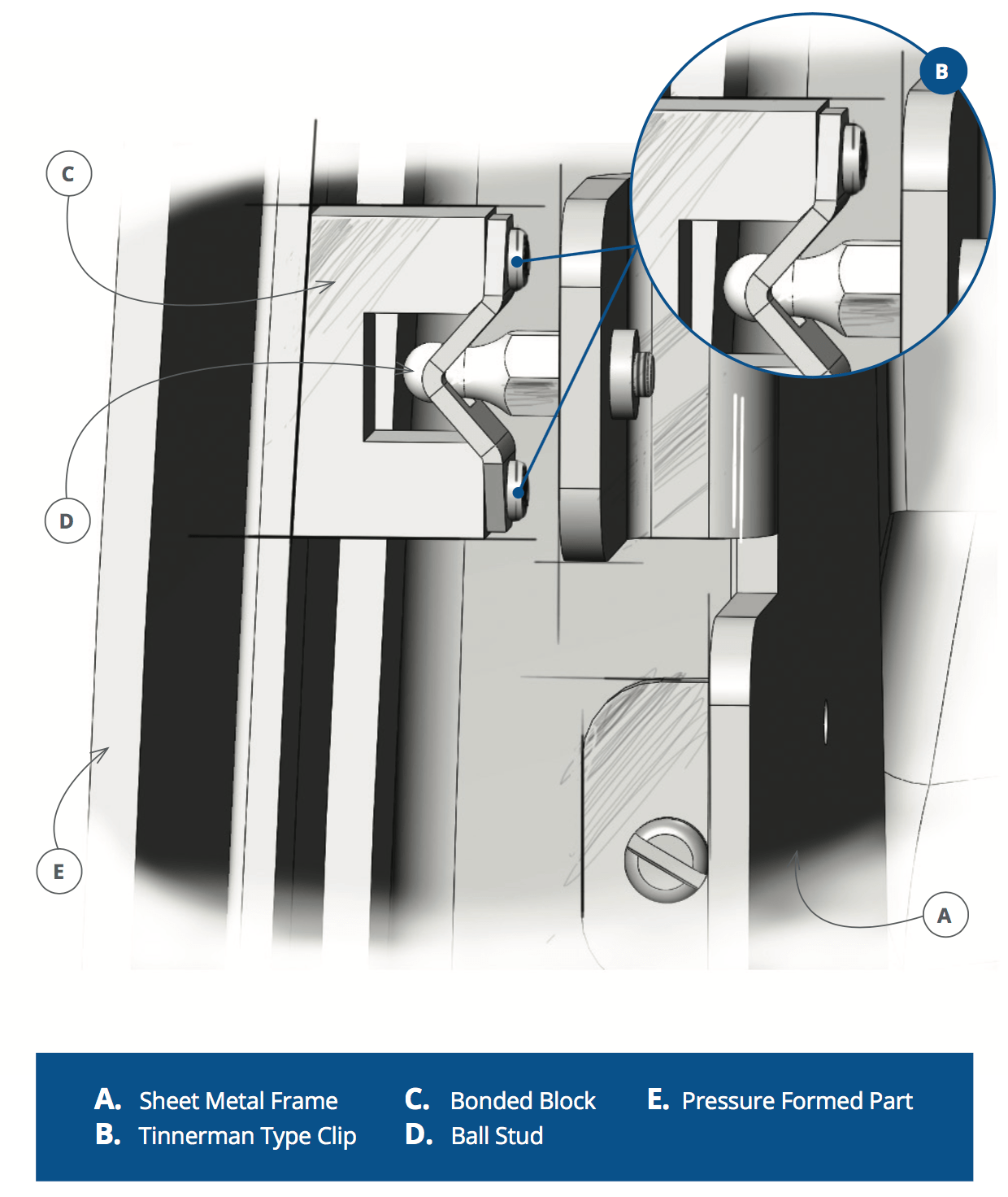 B

C

D

E

A

A. Sheet Metal Frame
B. Tinnerman Type Clip

C. Bonded Block
D. Ball Stud

E. Pressure Formed Part