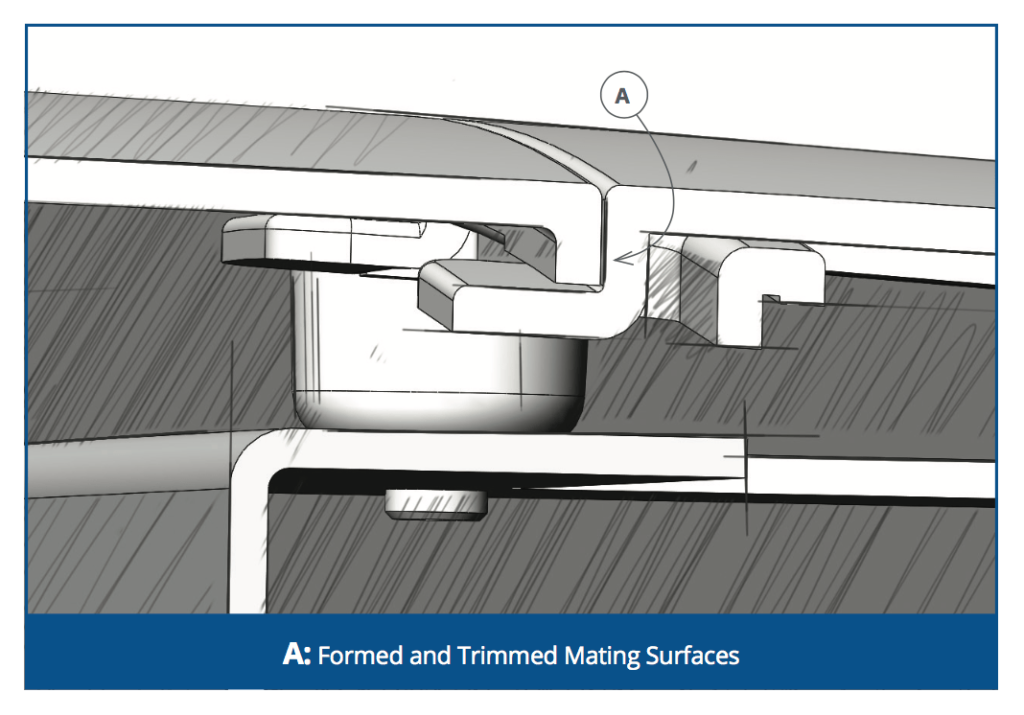 A

A: Formed and Trimmed Mating Surfaces